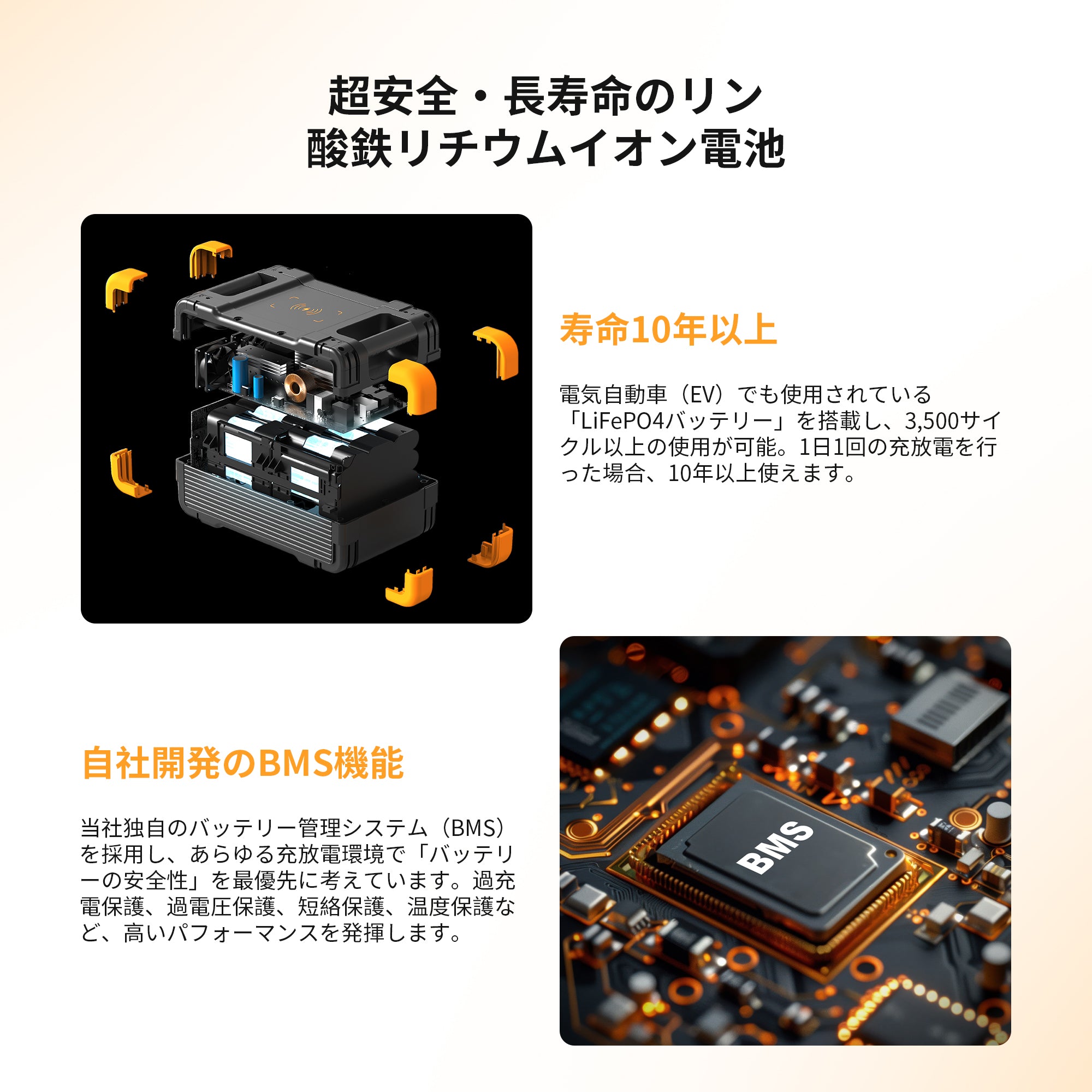 超安全・長寿命のリン酸鉄リチウムイオン電池

寿命10年以上

電気自動車（EV）でも使用されている「LiFePO4バッテリー」を搭載し、3,500サイクル以上の使用が可能。1日1回の充放電を行った場合、10年以上使えます。

自社開発のBMS機能

当社独自のバッテリー管理システム（BMS）を採用し、あらゆる充放電環境で「バッテリーの安全性」を最優先に考えています。過充電保護、過電圧保護、短絡保護、温度保護など、高いパフォーマンスを発揮します。

BMS