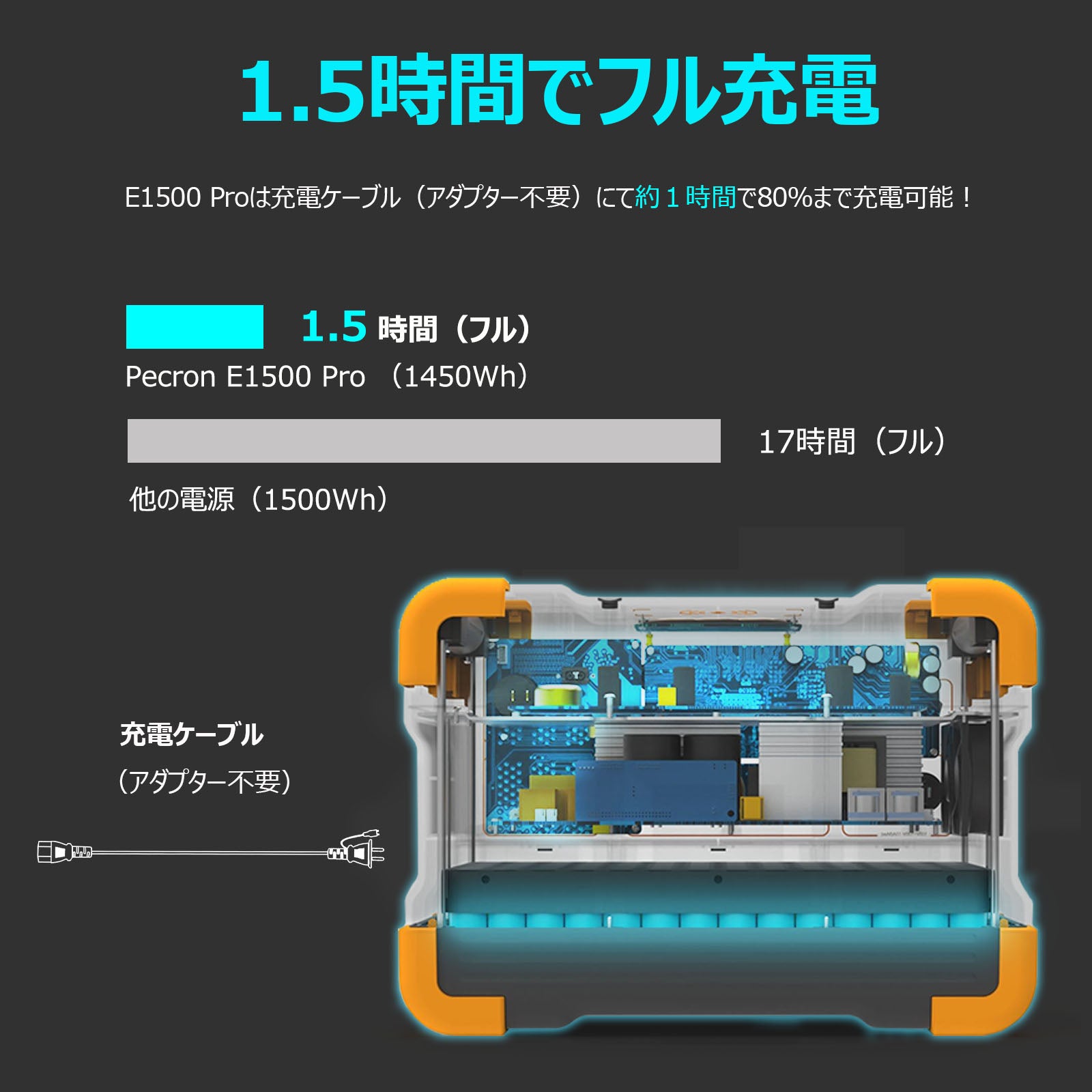 1.5時間でフル充電

E1500 Proは充電ケーブル（アダプター不要）にて約１時間で80%まで充電可能！

1.5 時間（フル）

Pecron E1500 Pro （1450Wh）

17時間（フル）

他の電源（1500Wh）

充電ケーブル

（アダプター不要）